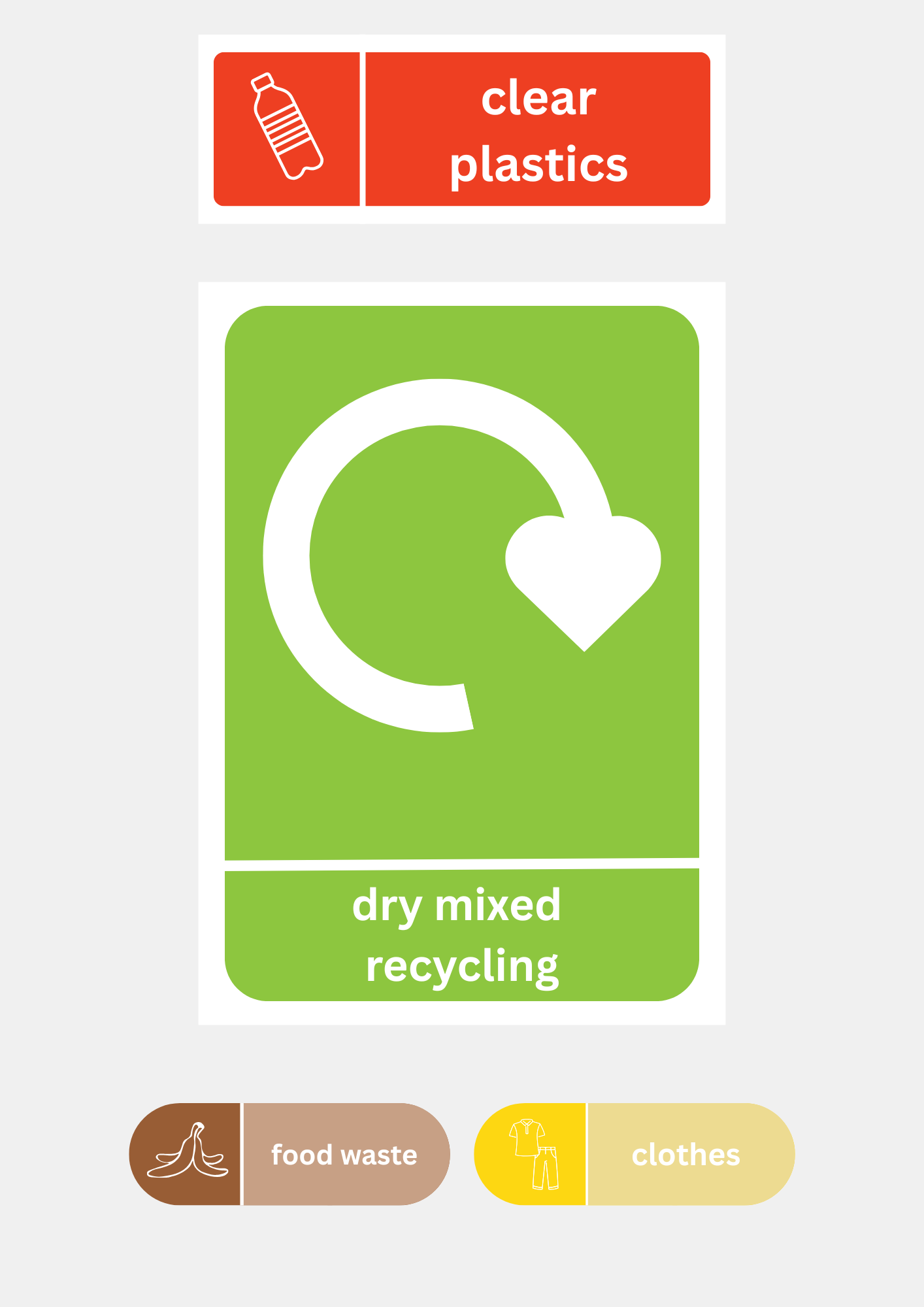 clear
plastics

dry mixed
recycling

food waste

clothes